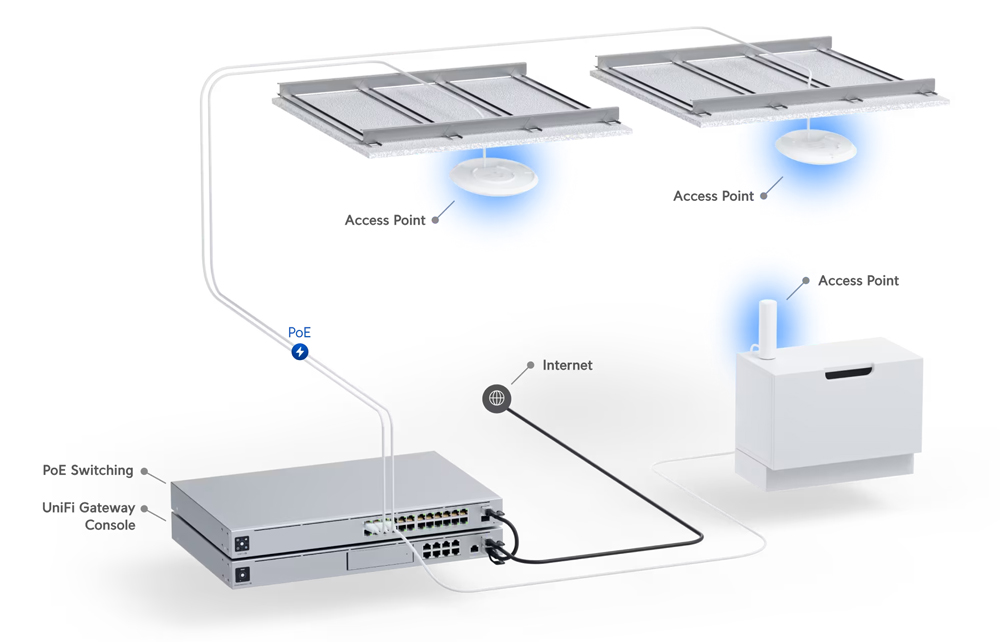 Access Point

Access Point

Access Point

PoE

Internet

PoE Switching

UniFi Gateway Console