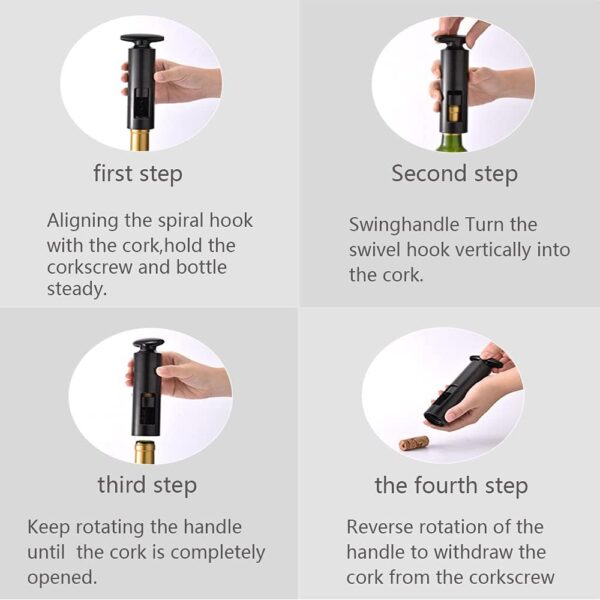 first step

Aligning the spiral hook with the cork,hold the corkscrew and bottle steady.

Second step

Swinghandle Turn the swivel hook vertically into the cork.

third step

Keep rotating the handle until the cork is completely opened.

the fourth step

Reverse rotation of the handle to withdraw the cork from the corkscrew