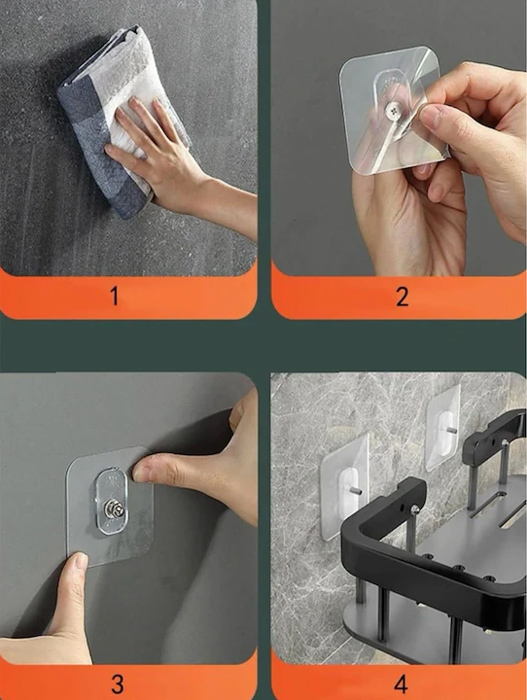 1

2

3

4