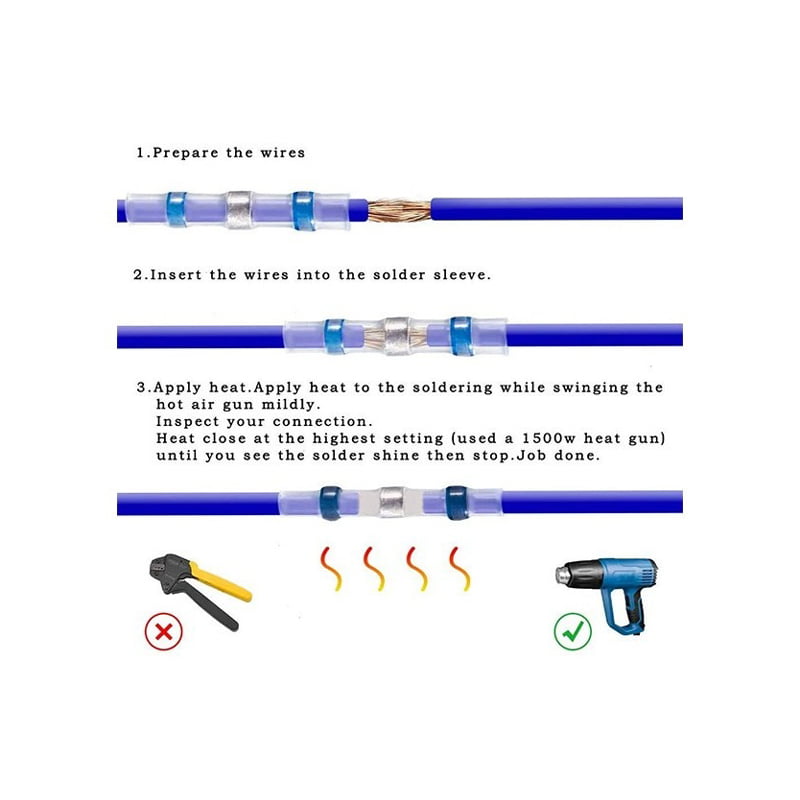 1.Prepare the wires

2.Insert the wires into the solder sleeve.

3.Apply heat.Apply heat to the soldering while swinging the hot air gun mildly.
Inspect your connection.
Heat close at the highest setting (used a 1500w heat gun) until you see the solder shine then stop.Job done.