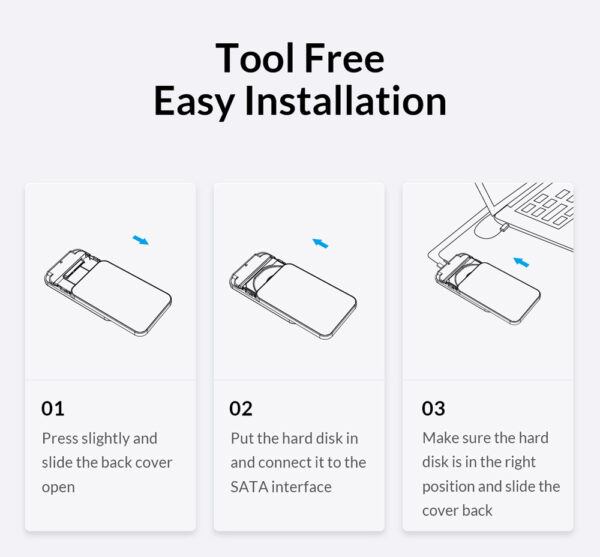 Tool Free
Easy Installation

01
Press slightly and slide the back cover open

02
Put the hard disk in and connect it to the SATA interface

03
Make sure the hard disk is in the right position and slide the cover back