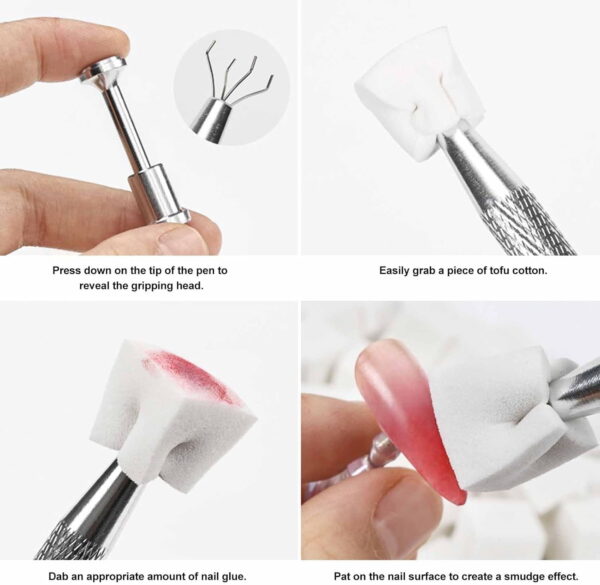 Press down on the tip of the pen to reveal the gripping head.

Easily grab a piece of tofu cotton.

Dab an appropriate amount of nail glue.

Pat on the nail surface to create a smudge effect.