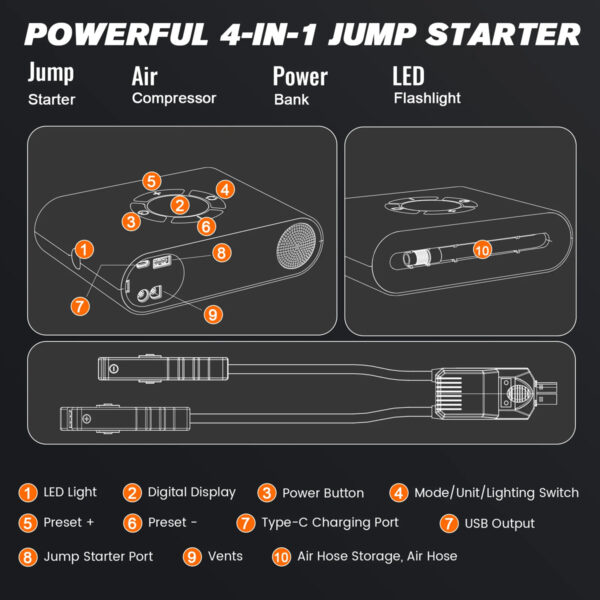 POWERFUL 4-IN-1 JUMP STARTER

Jump Starter
Air Compressor
Power Bank
LED Flashlight

5
4
2
3
6
1
8
7
9
10

1 LED Light
2 Digital Display
3 Power Button
4 Mode/Unit/Lighting Switch
5 Preset +
6 Preset -
7 Type-C Charging Port
7 USB Output
8 Jump Starter Port
9 Vents
10 Air Hose Storage, Air Hose