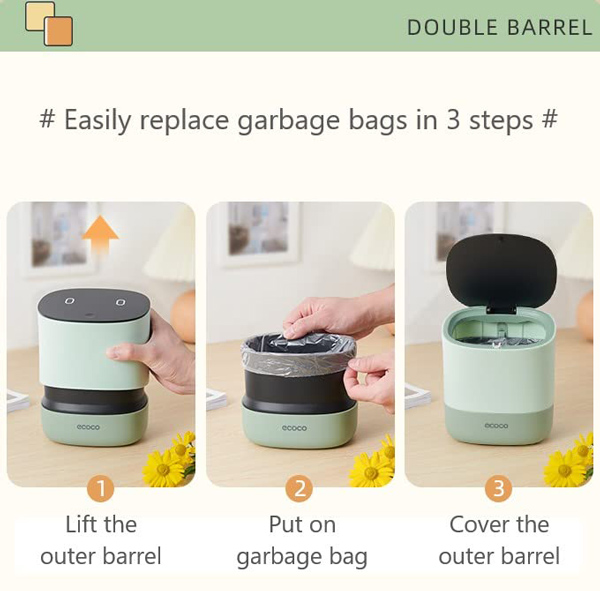 DOUBLE BARREL

# Easily replace garbage bags in 3 steps #

ecoco

ecoco

ecoco

1
Lift the outer barrel

2
Put on garbage bag

3
Cover the outer barrel