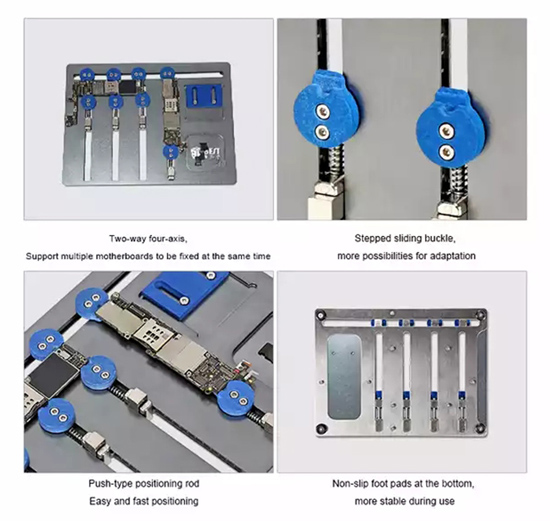 Two-way four-axis,
Support multiple motherboards to be fixed at the same time

Stepped sliding buckle,
more possibilities for adaptation

Push-type positioning rod
Easy and fast positioning

Non-slip foot pads at the bottom,
more stable during use